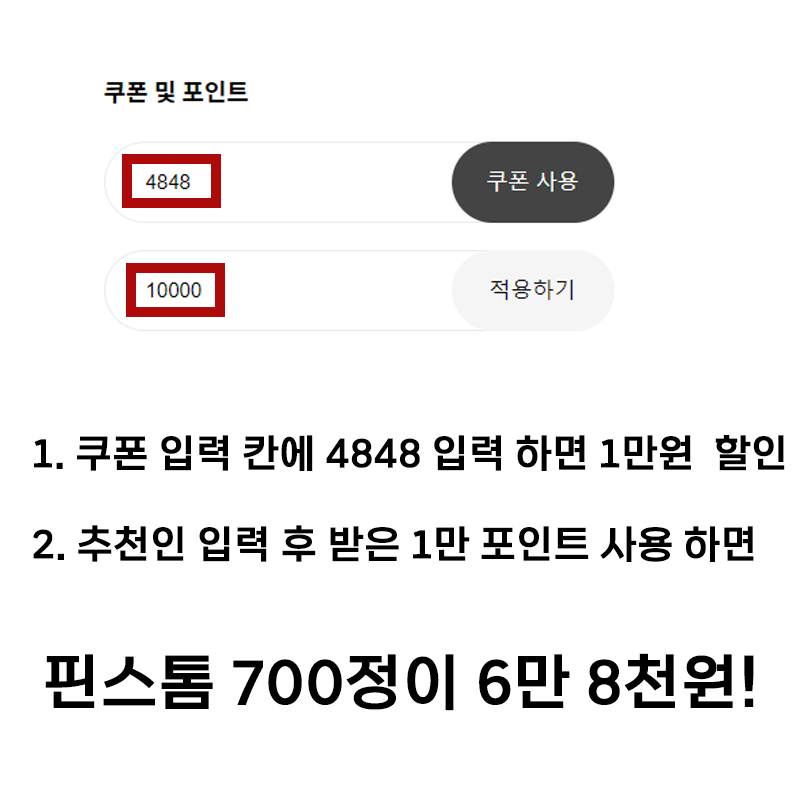 쿠폰 및 포인트

4848

쿠폰 사용

10000

적용하기

1. 쿠폰 입력 칸에 4848 입력 하면 1만원 할인

2. 추천인 입력 후 받은 1만 포인트 사용 하면

핀스톰 700정이 6만 8천원!